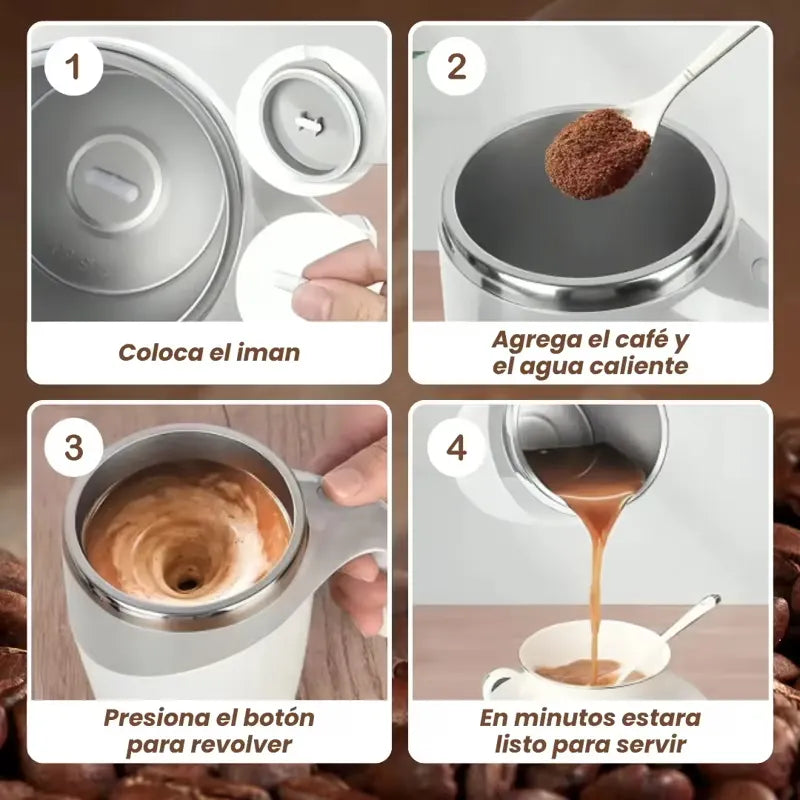 1

Coloca el iman

2

Agrega el café y el agua caliente

3

Presiona el botón para revolver

4

En minutos estara listo para servir