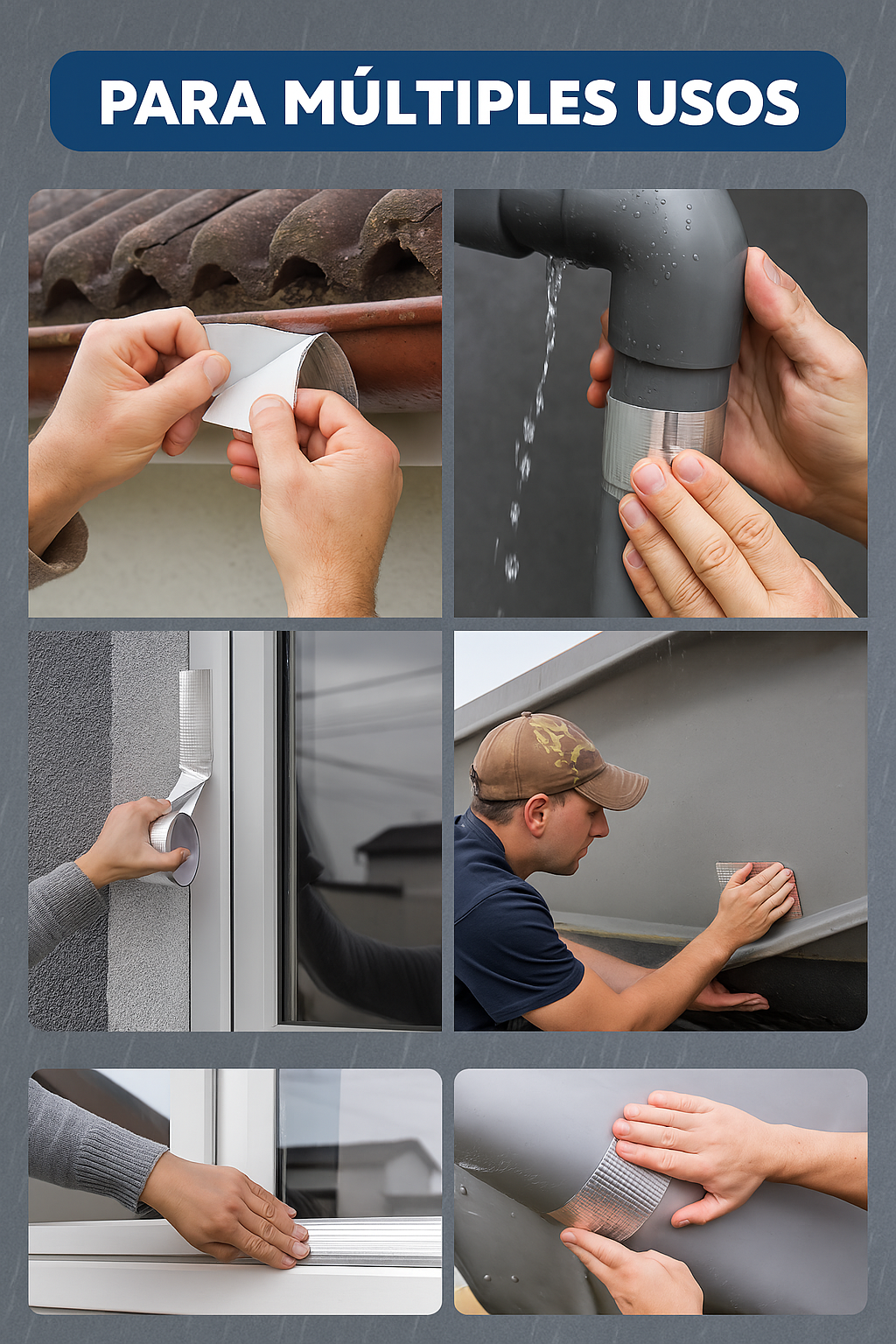 PARA MÚLTIPLES USOS